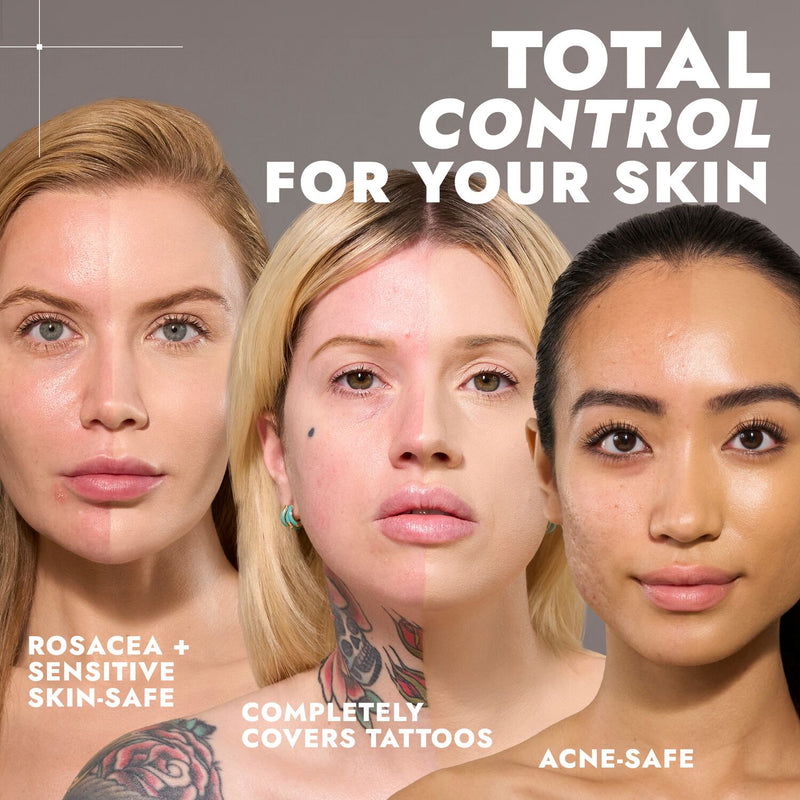 TOTAL CONTROL FOR YOUR SKIN

ROSACEA + SENSITIVE SKIN-SAFE

COMPLETELY COVERS TATTOOS

ACNE-SAFE